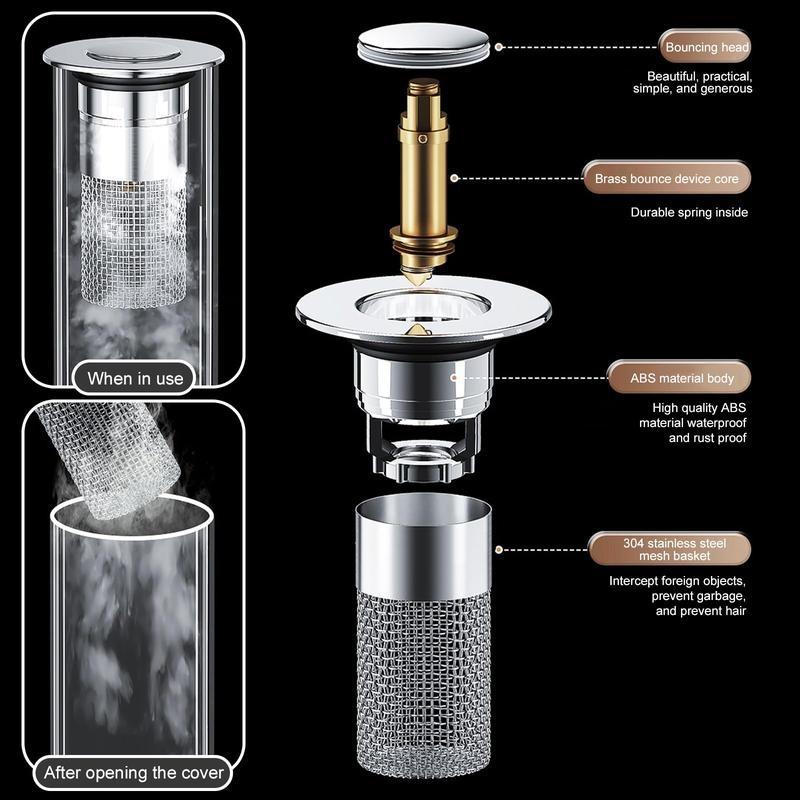 When in use

After opening the cover

Bouncing head

Beautiful, practical, simple, and generous

Brass bounce device core

Durable spring inside

ABS material body

High quality ABS material waterproof and rust proof

304 stainless steel mesh basket

Intercept foreign objects, prevent garbage, and prevent hair